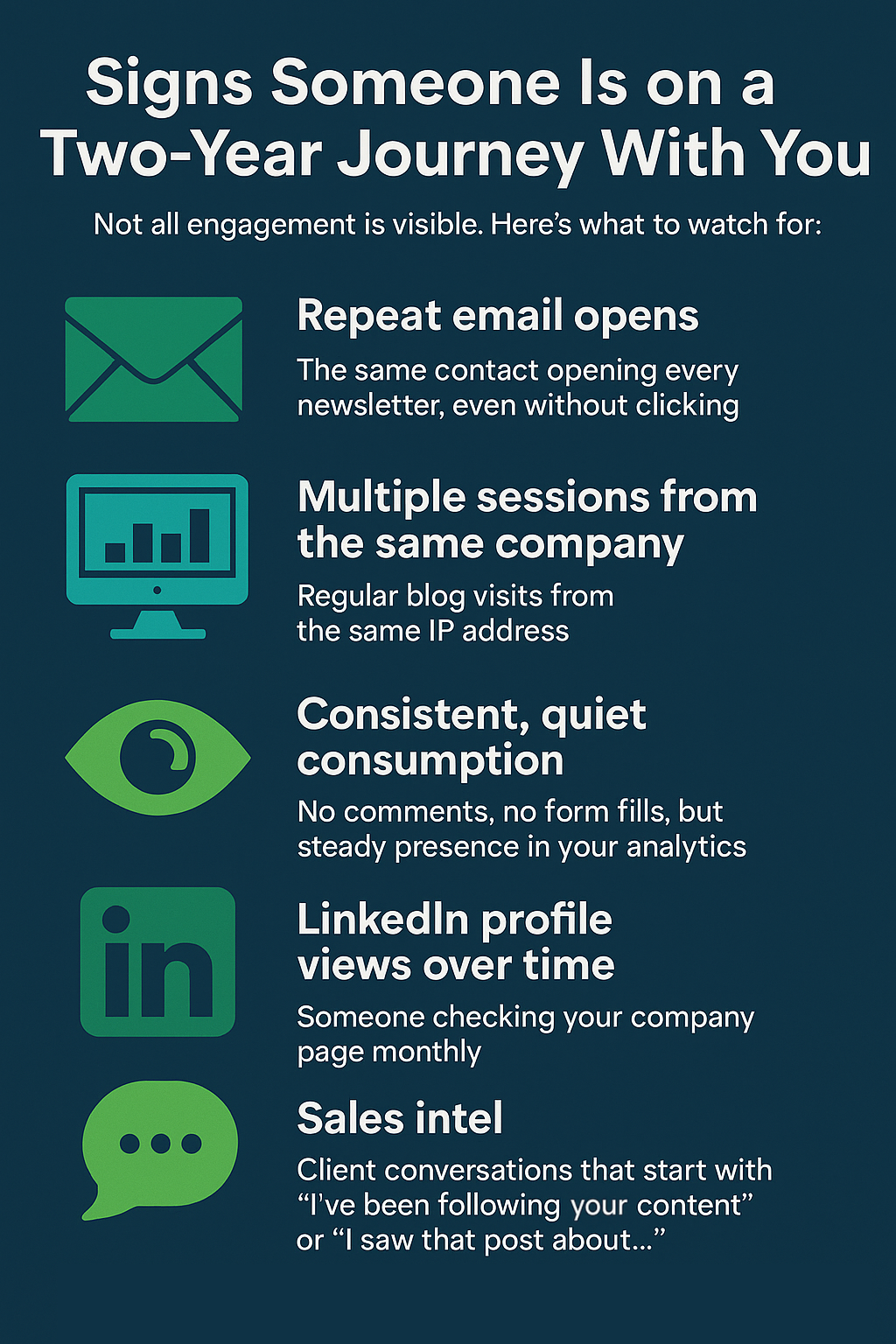 Signs Someone Is on a Two-Year Journey With You

Not all engagement is visible. Here's what to watch for:

Repeat email opens

The same contact opening every newsletter, even without clicking

Multiple sessions from the same company

Regular blog visits from the same IP address

Consistent, quiet consumption

No comments, no form fills, but steady presence in your analytics

in

LinkedIn profile views over time

Someone checking your company page monthly

Sales intel

Client conversations that start with "I've been following your content" or "I saw that post about..."